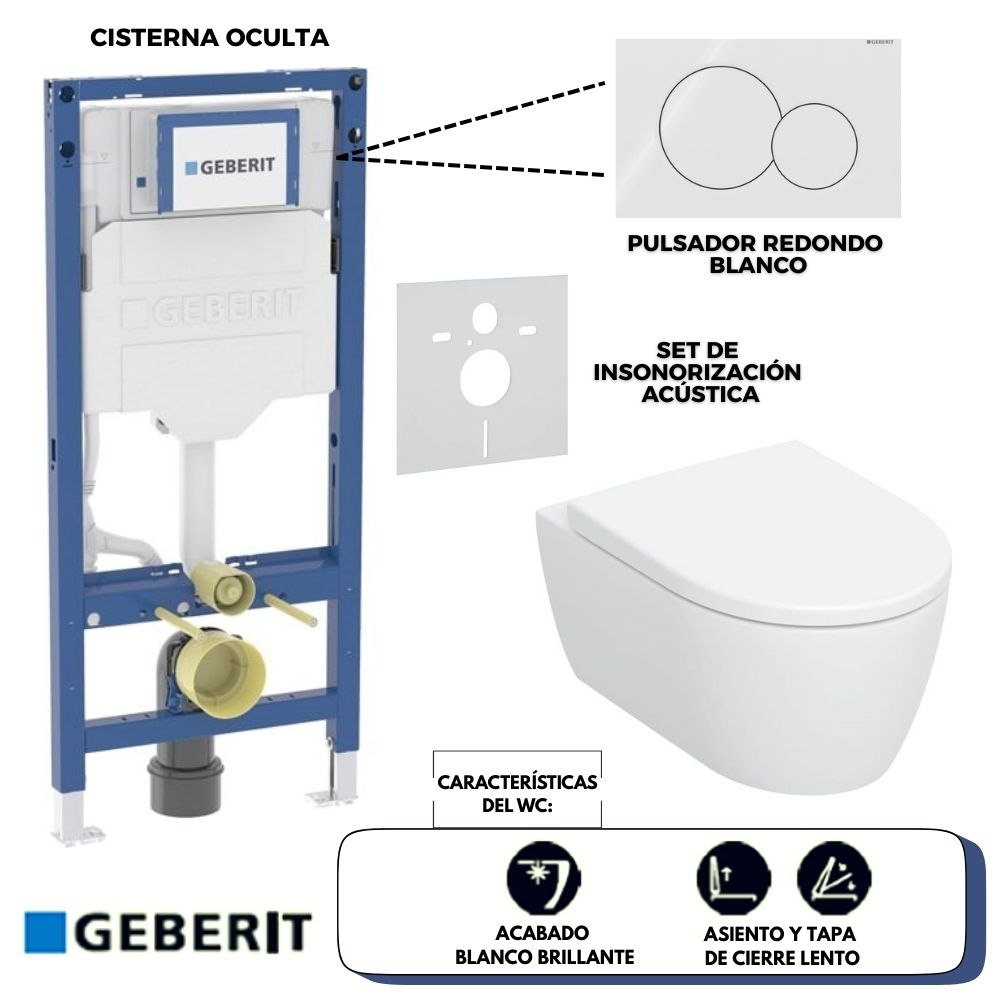 CISTERNA OCULTA

GEBERIT

GEBERIT

GEBERIT

PULSADOR REDONDO BLANCO

SET DE INSONORIZACIÓN ACÚSTICA

CARACTERÍSTICAS DEL WC:

ACABADO BLANCO BRILLANTE

ASIENTO Y TAPA DE CIERRE LENTO

GEBERIT