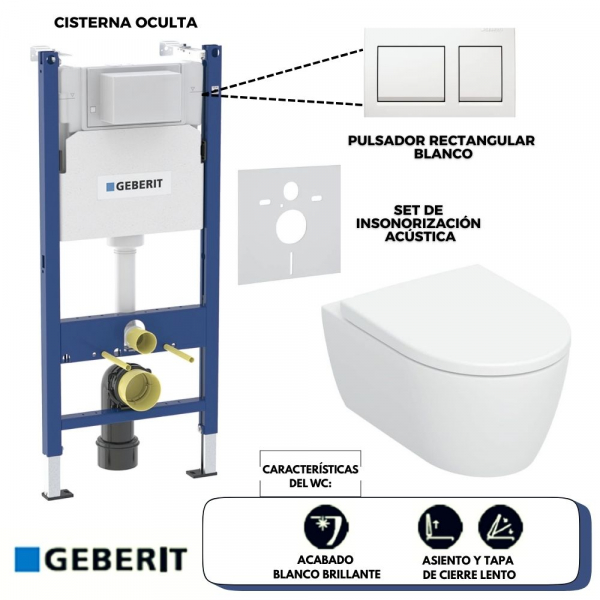 CISTERNA OCULTA

GEBERIT

PULSADOR RECTANGULAR
BLANCO

SET DE
INSONORIZACIÓN
ACÚSTICA

CARACTERÍSTICAS
DEL WC:

ACABADO
BLANCO BRILLANTE

ASIENTO Y TAPA
DE CIERRE LENTO

GEBERIT