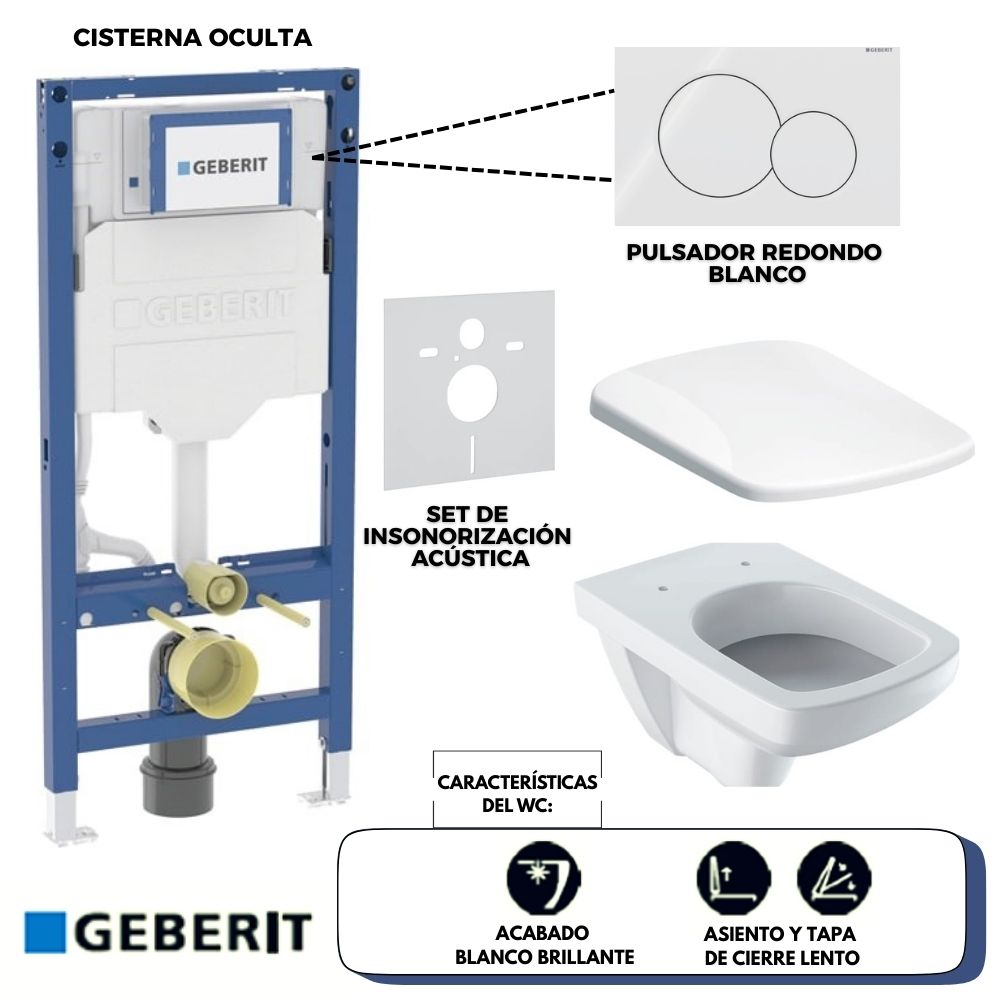 CISTERNA OCULTA

GEBERIT

GEBERIT

GEBERIT

PULSADOR REDONDO BLANCO

SET DE INSONORIZACIÓN ACÚSTICA

CARACTERÍSTICAS DEL WC:

ACABADO BLANCO BRILLANTE

ASIENTO Y TAPA DE CIERRE LENTO

GEBERIT