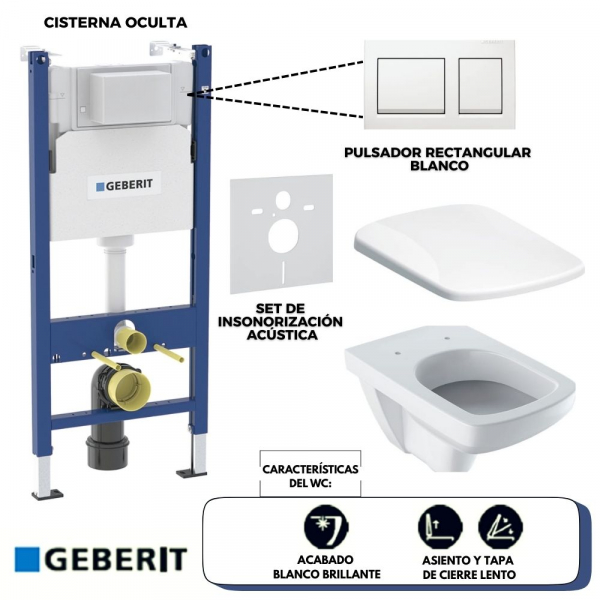 CISTERNA OCULTA

GEBERIT

PULSADOR RECTANGULAR BLANCO

SET DE INSONORIZACIÓN ACÚSTICA

CARACTERÍSTICAS DEL WC:

ACABADO BLANCO BRILLANTE

ASIENTO Y TAPA DE CIERRE LENTO

GEBERIT