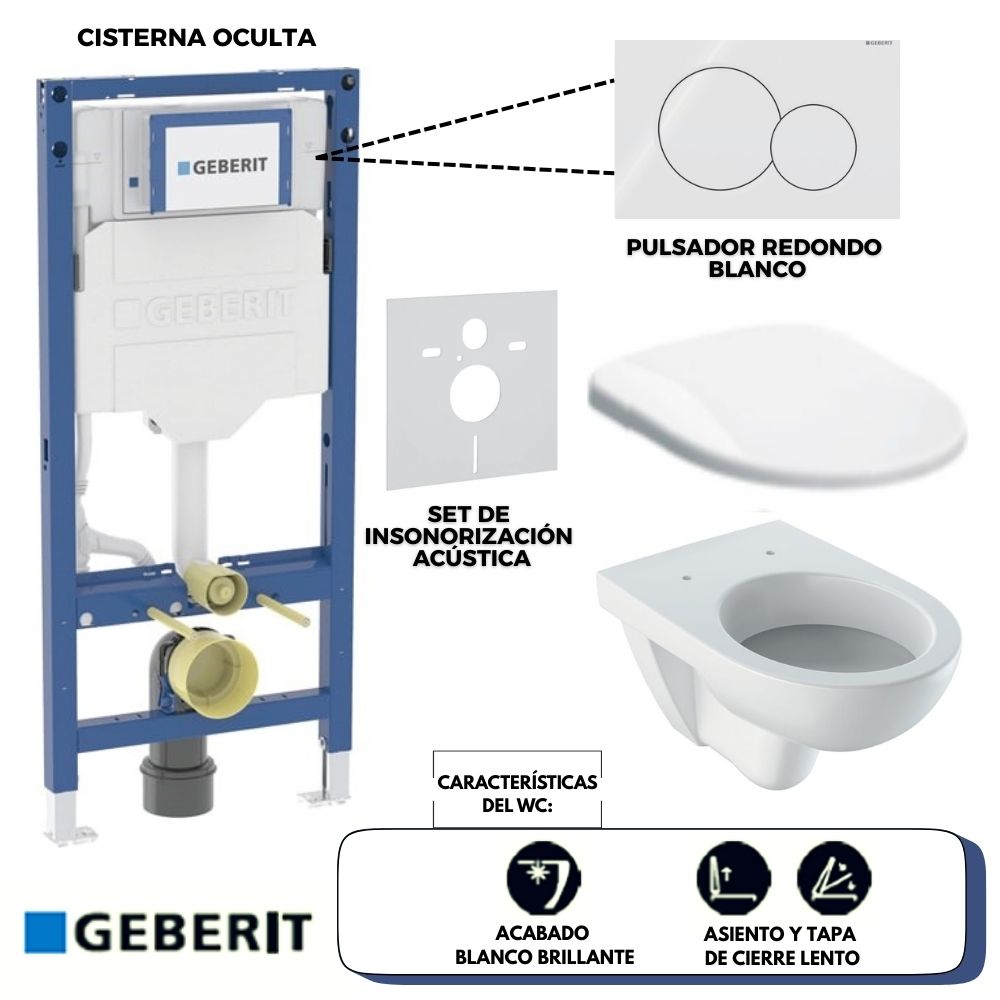 CISTERNA OCULTA

GEBERIT

GEBERIT

GEBERIT

PULSADOR REDONDO BLANCO

SET DE INSONORIZACIÓN ACÚSTICA

CARACTERÍSTICAS DEL WC:

ACABADO BLANCO BRILLANTE

ASIENTO Y TAPA DE CIERRE LENTO

GEBERIT