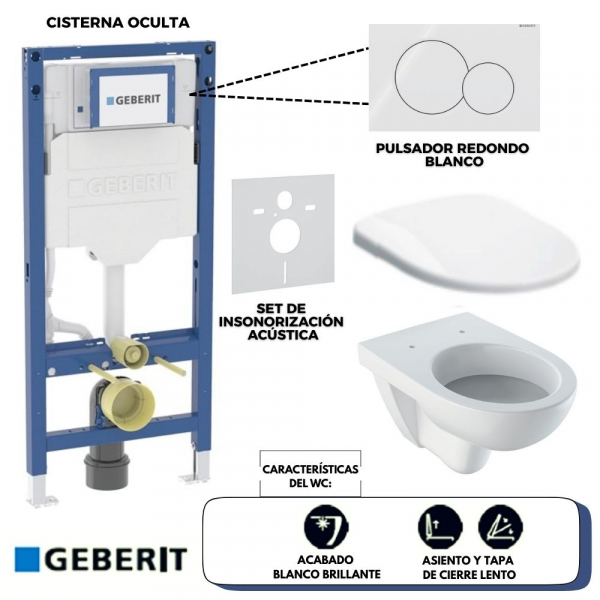 CISTERNA OCULTA

GEBERIT

GEBERIT

GEBERIT

PULSADOR REDONDO BLANCO

SET DE INSONORIZACIÓN ACÚSTICA

CARACTERÍSTICAS DEL WC:

ACABADO BLANCO BRILLANTE

ASIENTO Y TAPA DE CIERRE LENTO

GEBERIT