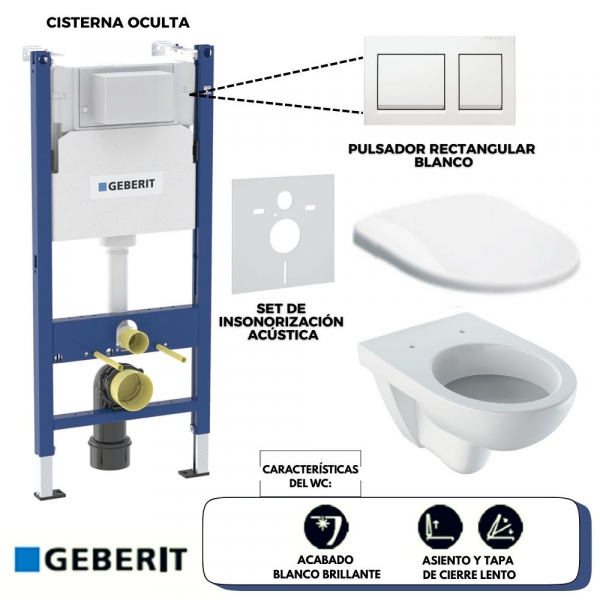 CISTERNA OCULTA

GEBERIT

PULSADOR RECTANGULAR BLANCO

SET DE INSONORIZACIÓN ACÚSTICA

CARACTERÍSTICAS DEL WC:

ACABADO BLANCO BRILLANTE

ASIENTO Y TAPA DE CIERRE LENTO

GEBERIT